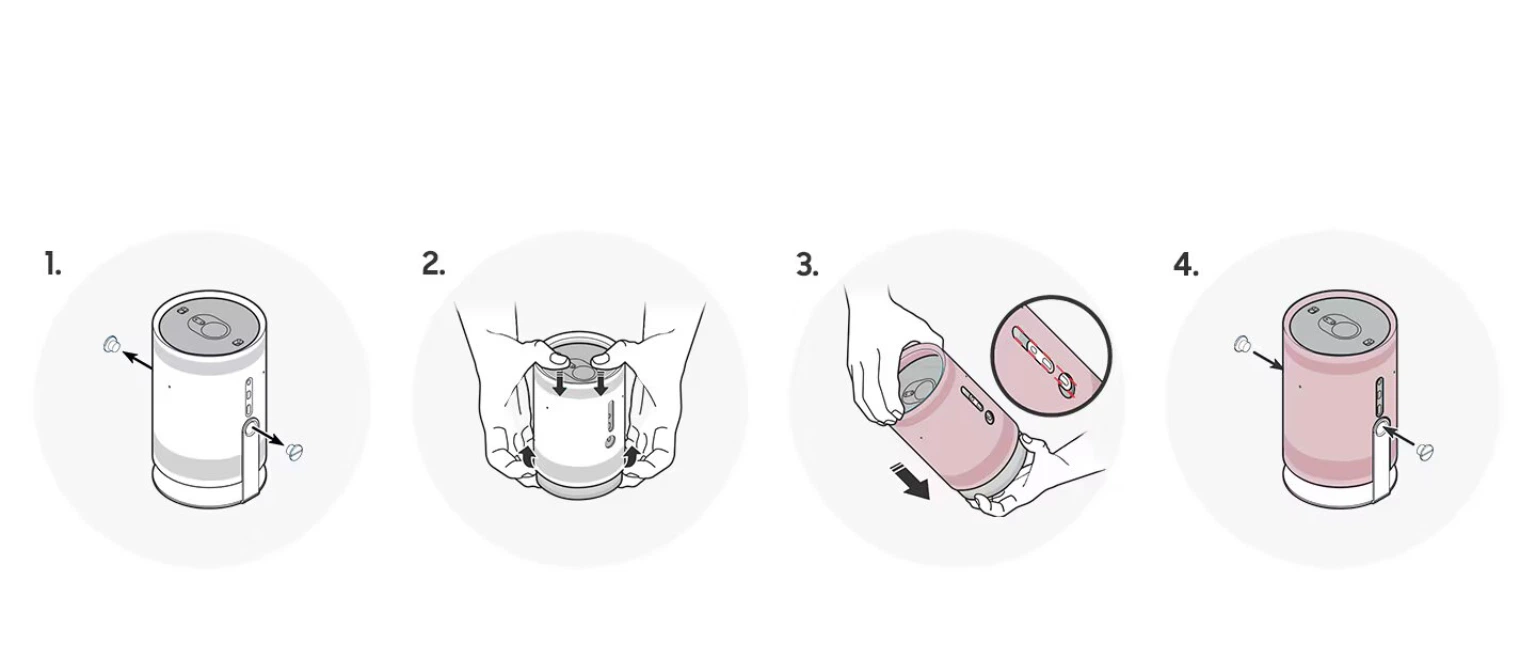 1.

2.

3.

4.