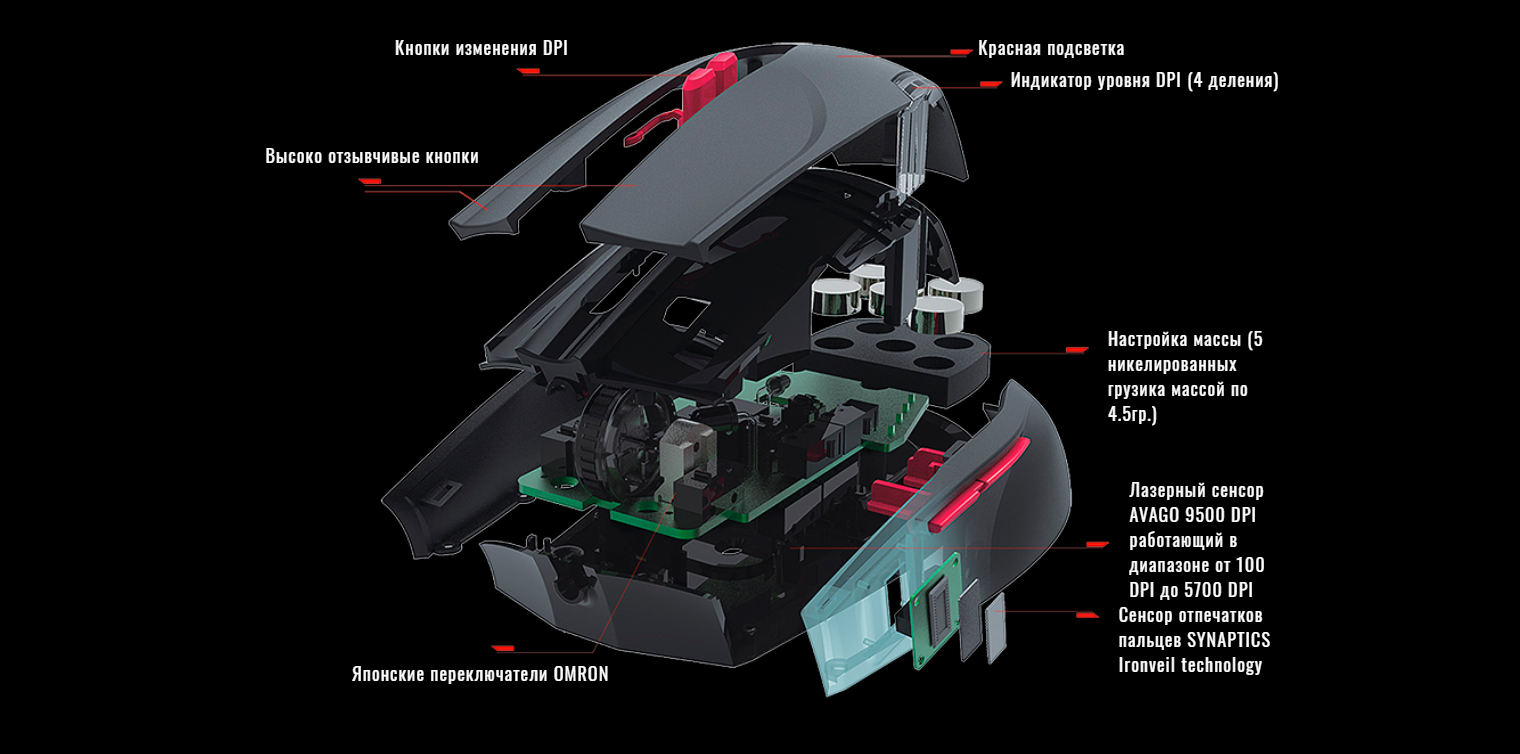 Кнопки изменения DPI

Красная подсветка

Индикатор уровня DPI (4 деления)

Высоко отзывчивые кнопки

Настройка массы (5 никелированных грузика массой по 4.5гр.)

Лазерный сенсор AVAGO 9500 DPI работающий в диапазоне от 100 DPI до 5700 DPI

Сенсор отпечатков пальцев SYNAPTICS Ironveil technology

Японские переключатели OMRON