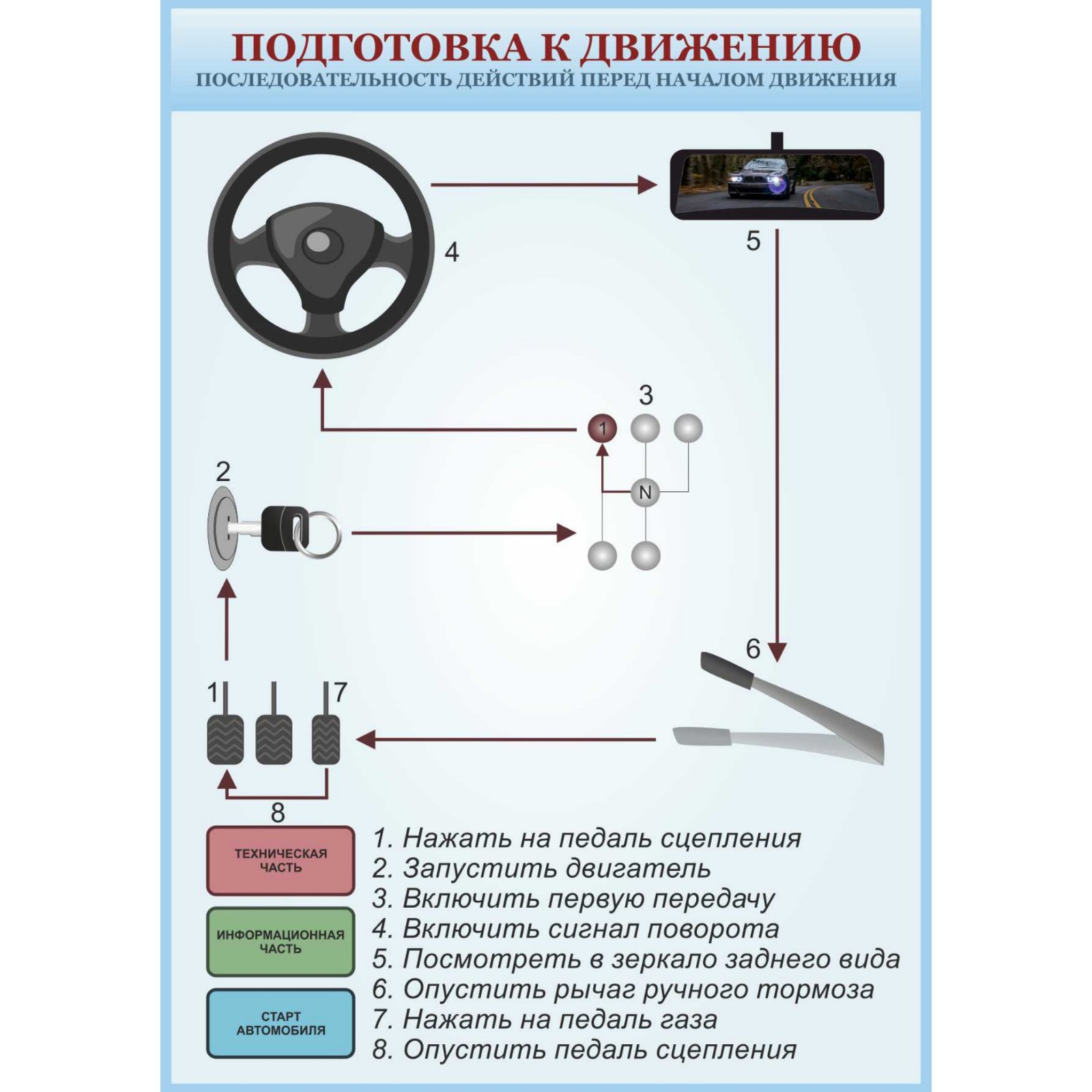 ПОДГОТОВКА К ДВИЖЕНИЮ
ПОСЛЕДОВАТЕЛЬНОСТЬ ДЕЙСТВИЙ ПЕРЕД НАЧАЛОМ ДВИЖЕНИЯ

4

5

3

1

N

2

6

1

7

8

ТЕХНИЧЕСКАЯ ЧАСТЬ

ИНФОРМАЦИОННАЯ ЧАСТЬ

СТАРТ АВТОМОБИЛЯ

1. Нажать на педаль сцепления
2. Запустить двигатель
3. Включить первую передачу
4. Включить сигнал поворота
5. Посмотреть в зеркало заднего вида
6. Опустить рычаг ручного тормоза
7. Нажать на педаль газа
8. Опустить педаль сцепления