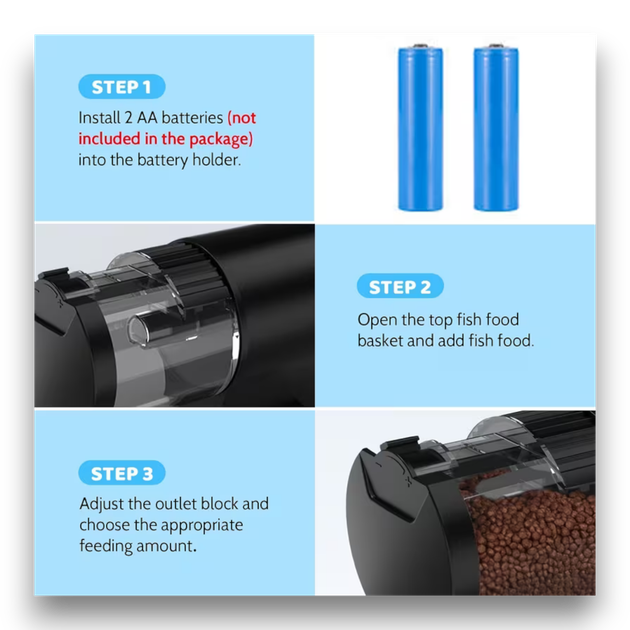 STEP 1

Install 2 AA batteries (not included in the package) into the battery holder.

STEP 2

Open the top fish food basket and add fish food.

STEP 3

Adjust the outlet block and choose the appropriate feeding amount.