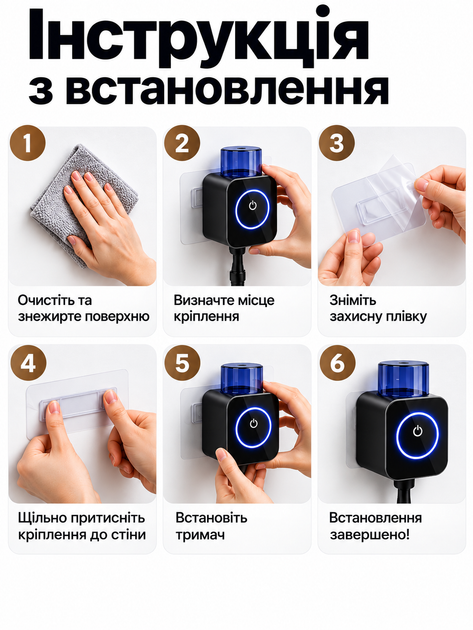 Інструкція з встановлення

1

Очистіть та знежирте поверхню

2

Визначте місце кріплення

3

Зніміть захисну плівку

4

Щільно притисніть кріплення до стіни

5

Встановіть тримач

6

Встановлення завершено!