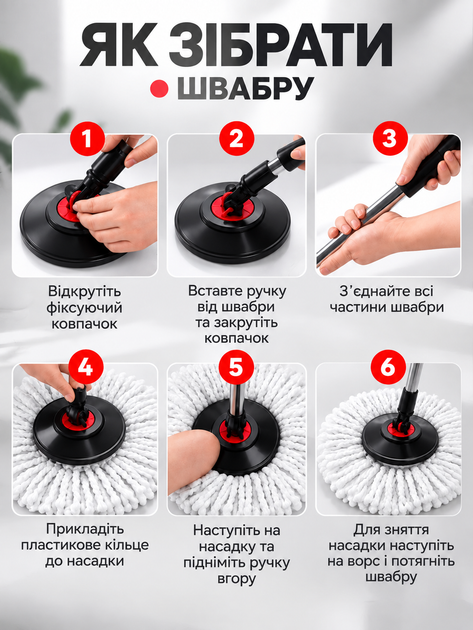 ЯК ЗІБРАТИ
ШВАБРУ

1
Відкрутіть фіксуючий ковпачок

2
Вставте ручку від швабри та закрутіть ковпачок

3
З'єднайте всі частини швабри

4
Прикладіть пластикове кільце до насадки

5
Наступіть на насадку та підніміть ручку вгору

6
Для зняття насадки наступіть на ворс і потягніть швабру