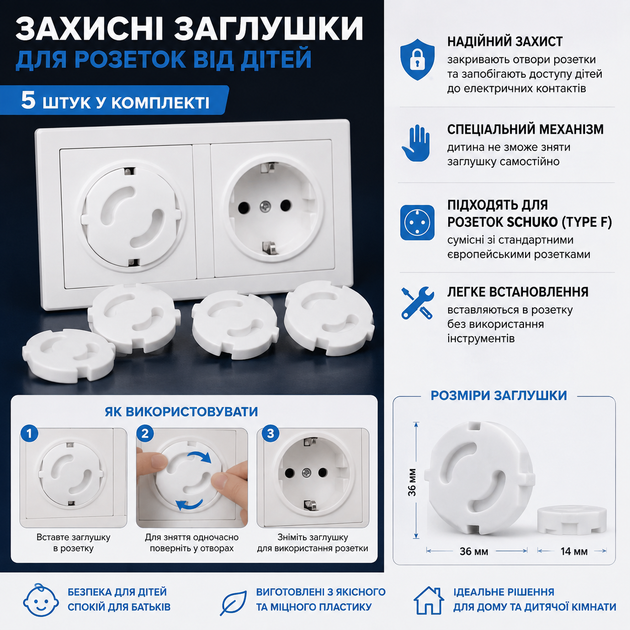 ЗАХИСНІ ЗАГЛУШКИ
ДЛЯ РОЗЕТОК ВІД ДІТЕЙ

5 ШТУК У КОМПЛЕКТІ

НАДІЙНИЙ ЗАХИСТ
закривають отвори розетки та запобігають доступу дітей до електричних контактів

СПЕЦІАЛЬНИЙ МЕХАНІЗМ
дитина не зможе зняти заглушку самостійно

ПІДХОДЯТЬ ДЛЯ РОЗЕТОК SCHUKO (TYPE F)
сумісні зі стандартними європейськими розетками

ЛЕГКЕ ВСТАНОВЛЕННЯ
вставляються в розетку без використання інструментів

ЯК ВИКОРИСТОВУВАТИ

1
Вставте заглушку в розетку

2
Для зняття одночасно поверніть у отворах

3
Зніміть заглушку для використання розетки

РОЗМІРИ ЗАГЛУШКИ

36 мм

36 мм

14 мм

БЕЗПЕКА ДЛЯ ДІТЕЙ
СПОКІЙ ДЛЯ БАТЬКІВ

ВИГОТОВЛЕНІ З ЯКІСНОГО
ТА МІЦНОГО ПЛАСТИКУ

ІДЕАЛЬНЕ РІШЕННЯ
ДЛЯ ДОМУ ТА ДИТЯЧОЇ КІМНАТИ