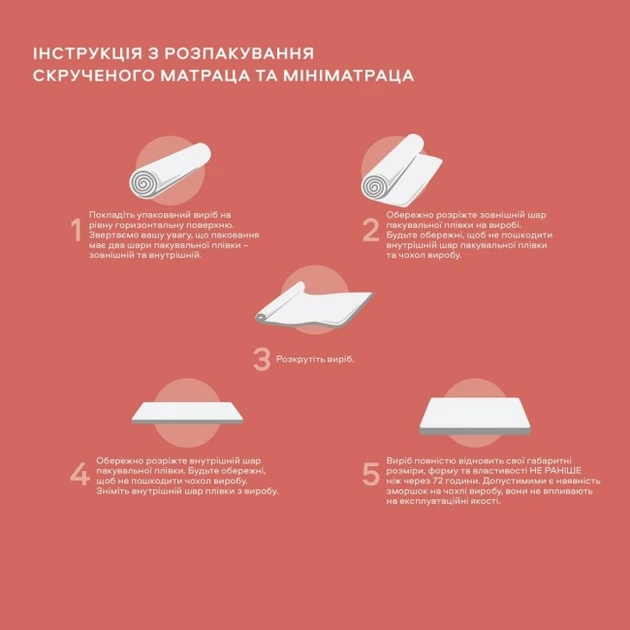 ІНСТРУКЦІЯ З РОЗПАКУВАННЯ СКРУЧЕНОГО МАТРАЦА ТА МІНІМАТРАЦА

1 Покладіть упакований виріб на рівну горизонтальну поверхню. Звертаємо вашу увагу, що паковання має два шари пакувальної плівки – зовнішній та внутрішній.

2 Обережно розріжте зовнішній шар пакувальної плівки на виробі. Будьте обережні, щоб не пошкодити внутрішній шар пакувальної плівки та чохол виробу.

3 Розкрутіть виріб.

4 Обережно розріжте внутрішній шар пакувальної плівки. Будьте обережні, щоб не пошкодити чохол виробу. Зніміть внутрішній шар плівки з виробу.

5 Виріб повністю відновить свої габаритні розміри, форму та властивості НЕ РАНІШЕ ніж через 72 години. Допустимими є наявність зморшок на чохлі виробу, вони не впливають на експлуатаційні якості.