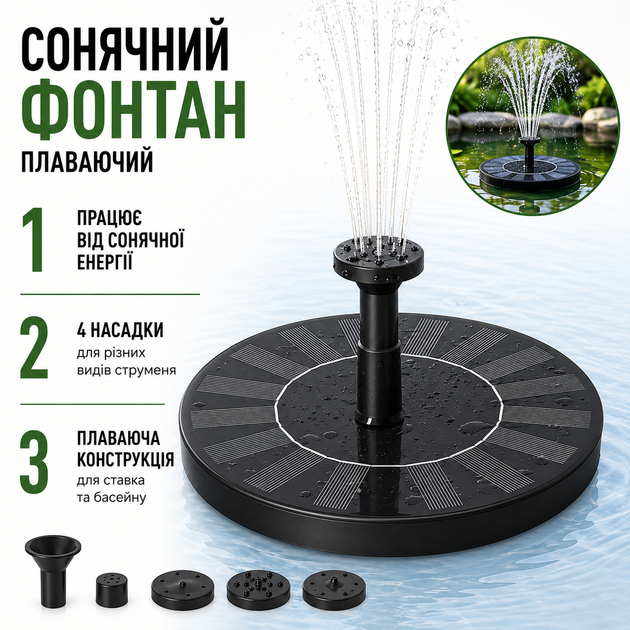 СОНЯЧНИЙ
ФОНТАН
ПЛАВАЮЧИЙ

1 ПРАЦЮЄ ВІД СОНЯЧНОЇ ЕНЕРГІЇ

2 4 НАСАДКИ
для різних видів струменя

3 ПЛАВАЮЧА КОНСТРУКЦІЯ
для ставка та басейну