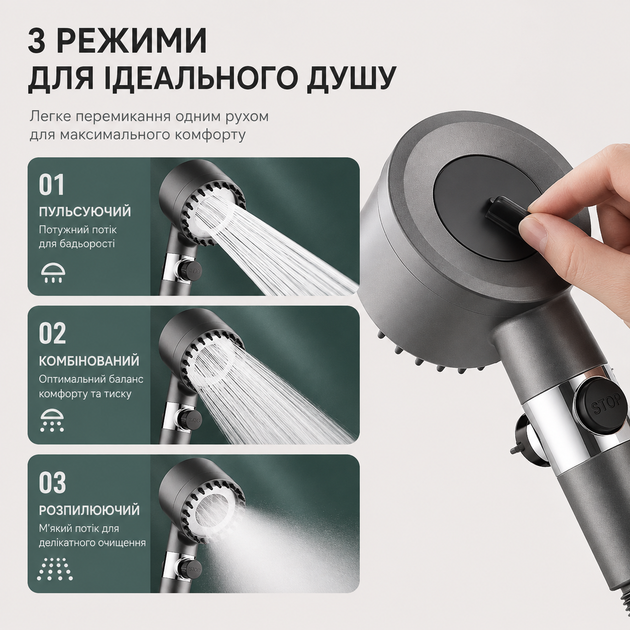 3 РЕЖИМИ
ДЛЯ ІДЕАЛЬНОГО ДУШУ

Легке перемикання одним рухом для максимального комфорту

01
ПУЛЬСУЮЧИЙ
Потужний потік для бадьорості

02
КОМБІНОВАНИЙ
Оптимальний баланс комфорту та тиску

03
РОЗПИЛЮЮЧИЙ
М'який потік для делікатного очищення

STOP