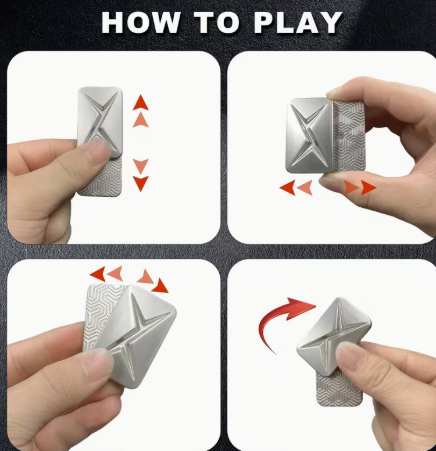 HOW TO PLAY