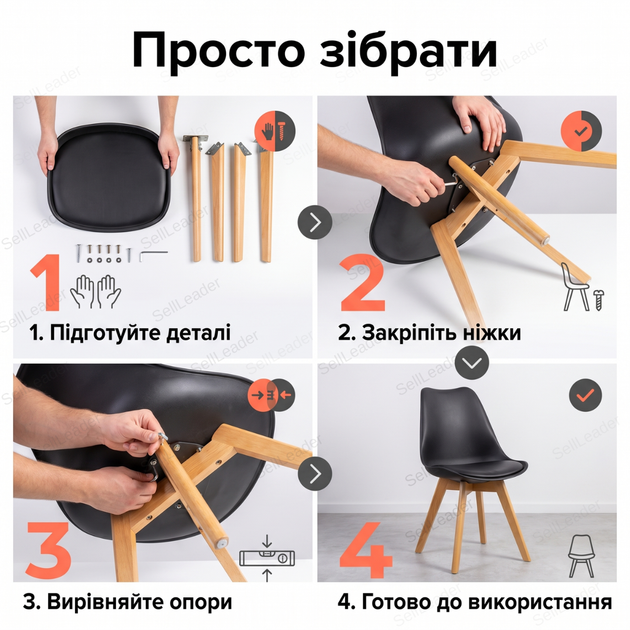 Просто зібрати

1

1. Підготуйте деталі

2

2. Закріпіть ніжки

3

3. Вирівняйте опори

4

4. Готово до використання

SellLeader