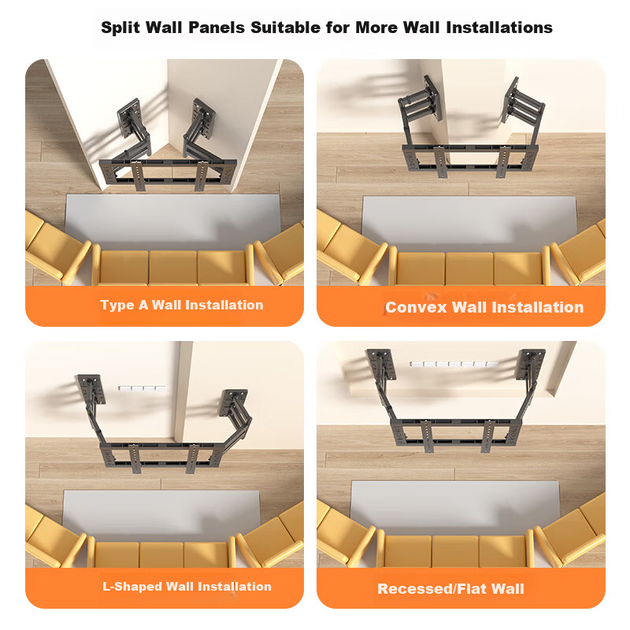 Split Wall Panels Suitable for More Wall Installations

Type A Wall Installation

Convex Wall Installation

L-Shaped Wall Installation

Recessed/Flat Wall