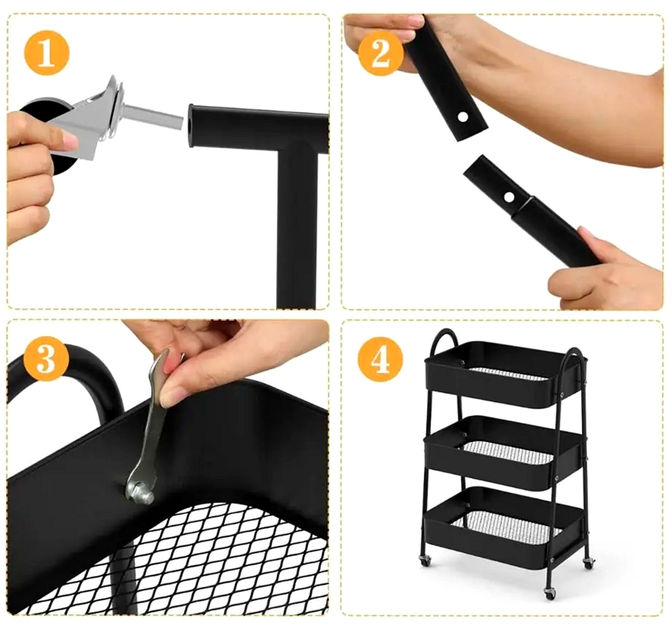 1

2

3

4