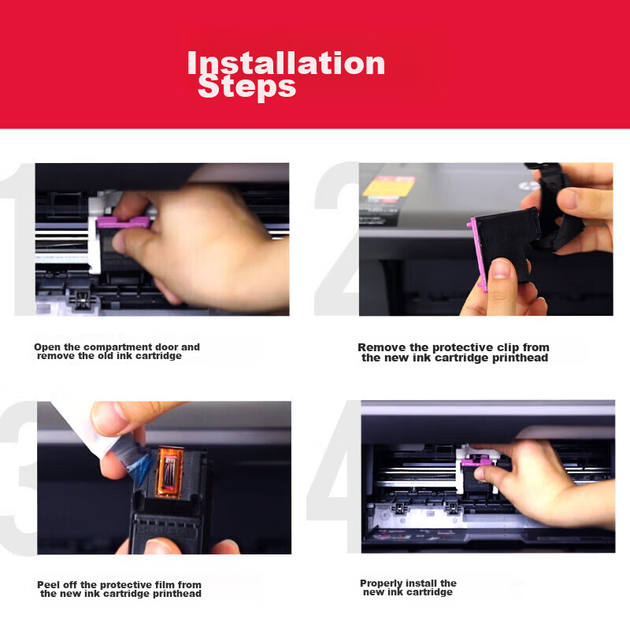 Installation Steps

1

Open the compartment door and remove the old ink cartridge

2

Remove the protective clip from the new ink cartridge printhead

3

Peel off the protective film from the new ink cartridge printhead

4

Properly install the new ink cartridge