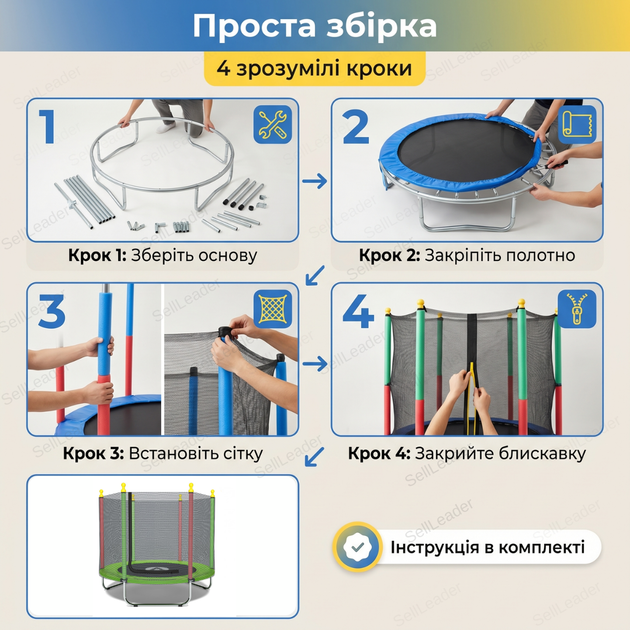 Проста збірка

4 зрозумілі кроки

1

Крок 1: Зберіть основу

2

Крок 2: Закріпіть полотно

3

Крок 3: Встановіть сітку

4

Крок 4: Закрийте блискавку

Інструкція в комплекті

SellLeader