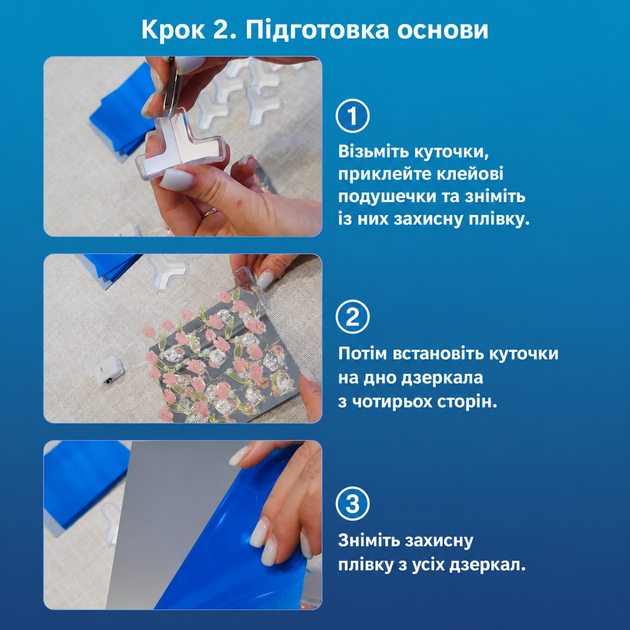 Крок 2. Підготовка основи

1

Візьміть куточки, приклейте клейові подушечки та зніміть із них захисну плівку.

2

Потім встановіть куточки на дно дзеркала з чотирьох сторін.

3

Зніміть захисну плівку з усіх дзеркал.