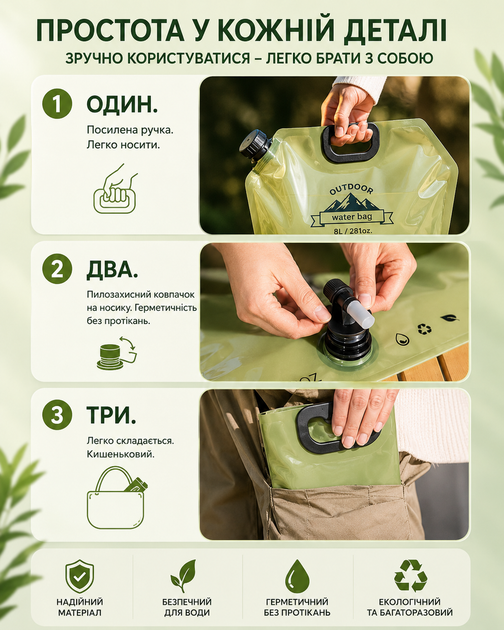 ПРОСТОТА У КОЖНІЙ ДЕТАЛІ
ЗРУЧНО КОРИСТУВАТИСЯ – ЛЕГКО БРАТИ З СОБОЮ

1 ОДИН.
Посилена ручка. Легко носити.

OUTDOOR
water bag
8L / 281oz.

2 ДВА.
Пилозахисний ковпачок на носику. Герметичність без протікань.

3 ТРИ.
Легко складається. Кишеньковий.

НАДІЙНИЙ МАТЕРІАЛ
БЕЗПЕЧНИЙ ДЛЯ ВОДИ
ГЕРМЕТИЧНИЙ БЕЗ ПРОТІКАНЬ
ЕКОЛОГІЧНИЙ ТА БАГАТОРАЗОВИЙ