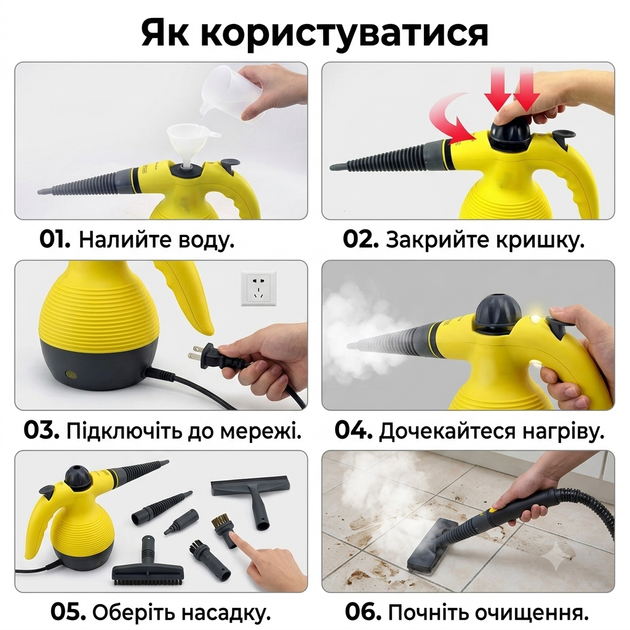 Як користуватися

01. Налийте воду.

02. Закрийте кришку.

03. Підключіть до мережі.

04. Дочекайтеся нагріву.

05. Оберіть насадку.

06. Почніть очищення.