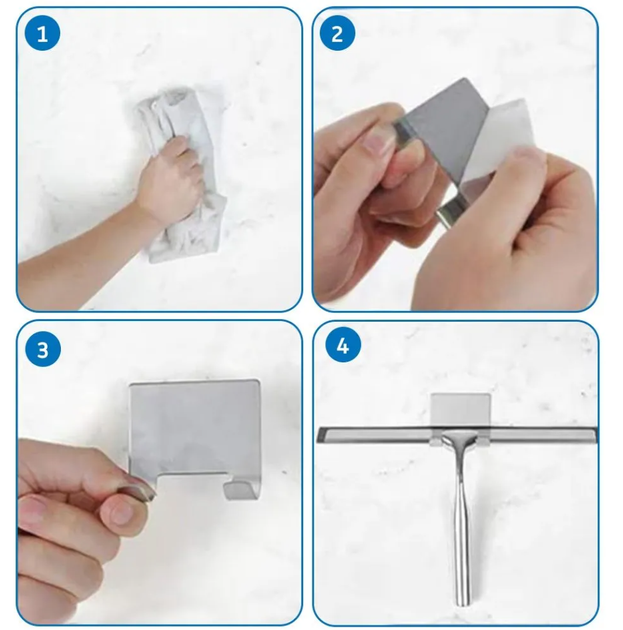 1

2

3

4