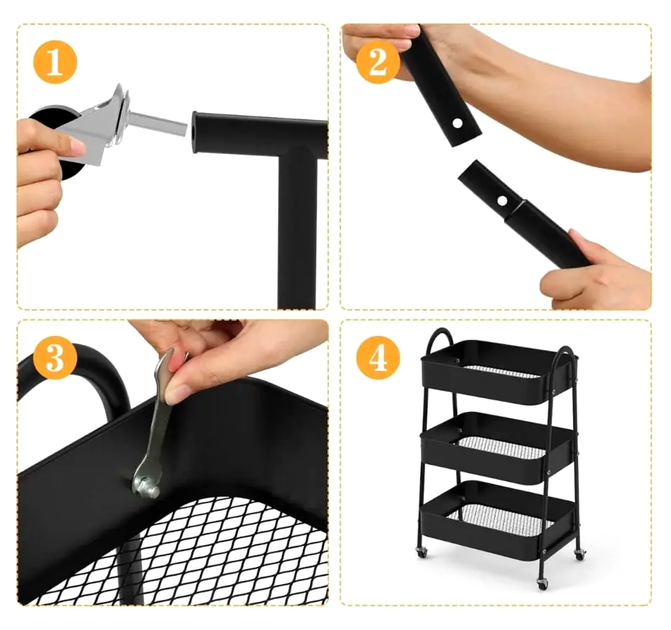 1

2

3

4