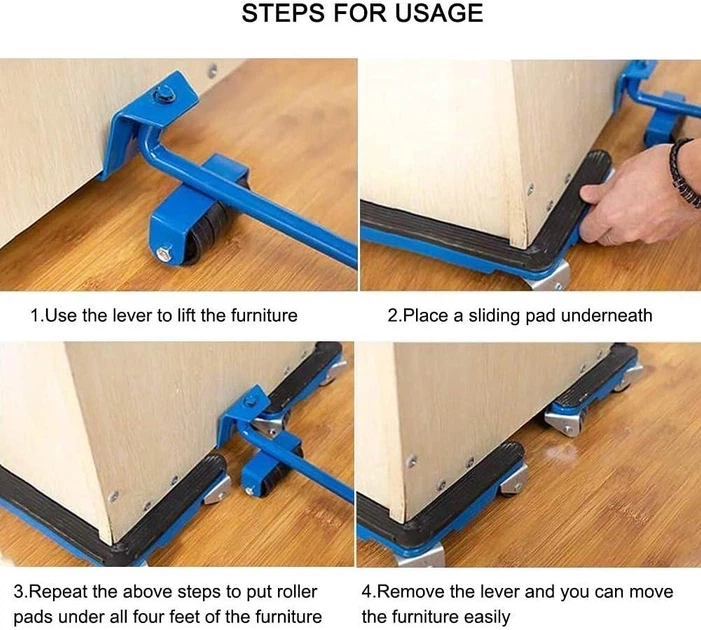 STEPS FOR USAGE

1.Use the lever to lift the furniture

2.Place a sliding pad underneath

3.Repeat the above steps to put roller pads under all four feet of the furniture

4.Remove the lever and you can move the furniture easily