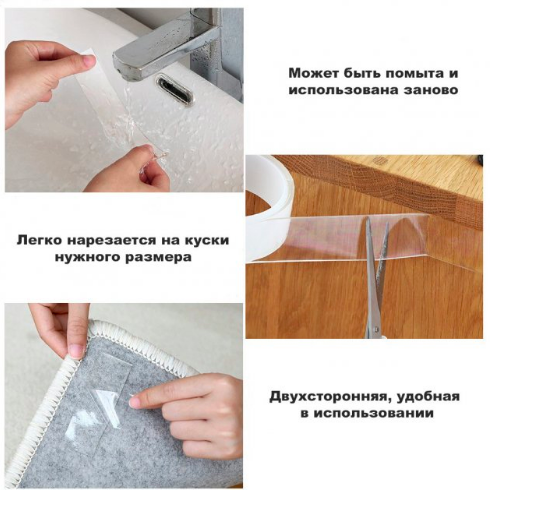 Может быть помыта и использована заново

Легко нарезается на куски нужного размера

Двухсторонняя, удобная в использовании