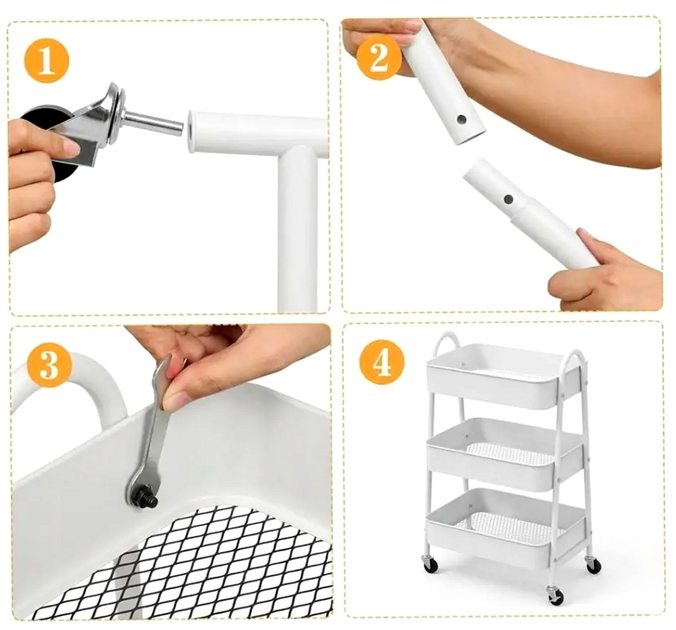 1

2

3

4