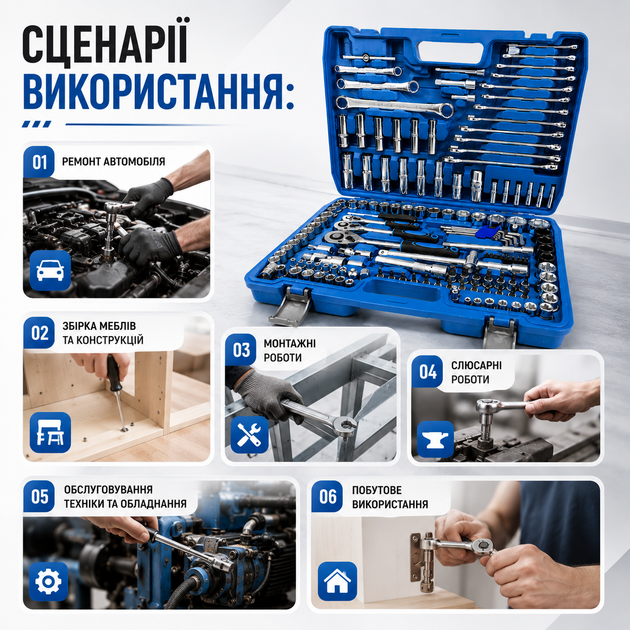 СЦЕНАРІЇ ВИКОРИСТАННЯ:

01 РЕМОНТ АВТОМОБІЛЯ

02 ЗБІРКА МЕБЛІВ ТА КОНСТРУКЦІЙ

03 МОНТАЖНІ РОБОТИ

04 СЛЮСАРНІ РОБОТИ

05 ОБСЛУГОВУВАННЯ ТЕХНІКИ ТА ОБЛАДНАННЯ

06 ПОБУТОВЕ ВИКОРИСТАННЯ