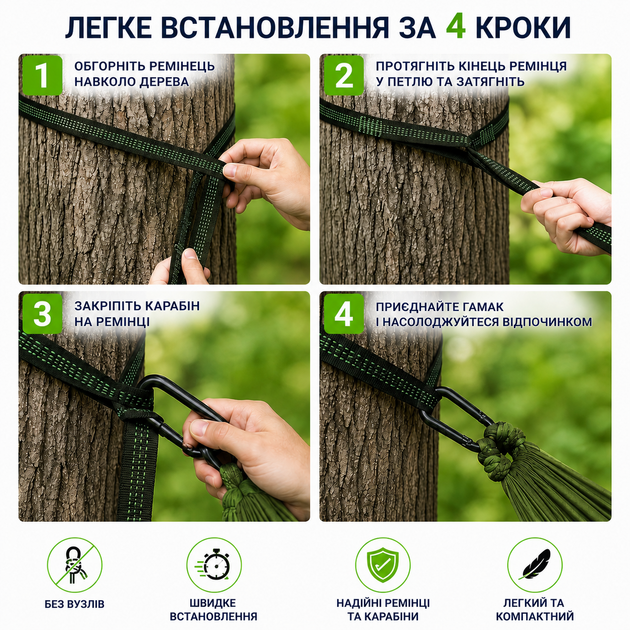 ЛЕГКЕ ВСТАНОВЛЕННЯ ЗА 4 КРОКИ

1
ОБГОРНІТЬ РЕМІНЕЦЬ
НАВКОЛО ДЕРЕВА

2
ПРОТЯГНІТЬ КІНЕЦЬ РЕМІНЦЯ
У ПЕТЛЮ ТА ЗАТЯГНІТЬ

3
ЗАКРІПІТЬ КАРАБІН
НА РЕМІНЦІ

4
ПРИЄДНАЙТЕ ГАМАК
І НАСОЛОДЖУЙТЕСЯ ВІДПОЧИНКОМ

БЕЗ ВУЗЛІВ

ШВИДКЕ
ВСТАНОВЛЕННЯ

НАДІЙНІ РЕМІНЦІ
ТА КАРАБІНИ

ЛЕГКИЙ ТА
КОМПАКТНИЙ