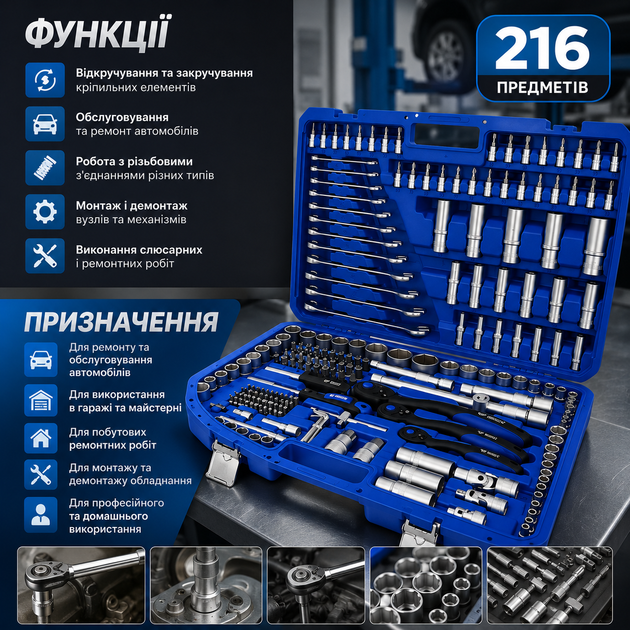 ФУНКЦІЇ

Відкручування та закручування кріпильних елементів

Обслуговування та ремонт автомобілів

Робота з різьбовими з'єднаннями різних типів

Монтаж і демонтаж вузлів та механізмів

Виконання слюсарних і ремонтних робіт

216 ПРЕДМЕТІВ

ПРИЗНАЧЕННЯ

Для ремонту та обслуговування автомобілів

Для використання в гаражі та майстерні

Для побутових ремонтних робіт

Для монтажу та демонтажу обладнання

Для професійного та домашнього використання