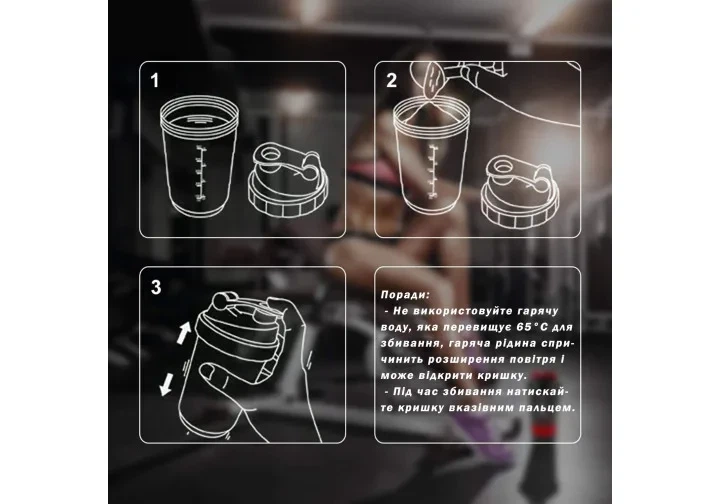 1

2

3

Поради:
- Не використовуйте гарячу воду, яка перевищує 65°C для збивання, гаряча рідина спричинить розширення повітря і може відкрити кришку.
- Під час збивання натискайте кришку вказівним пальцем.