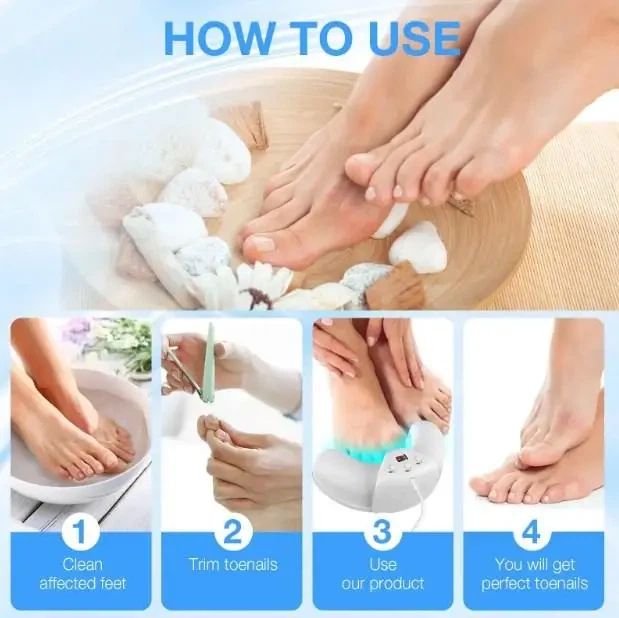 HOW TO USE

1
Clean affected feet

2
Trim toenails

3
Use our product

4
You will get perfect toenails