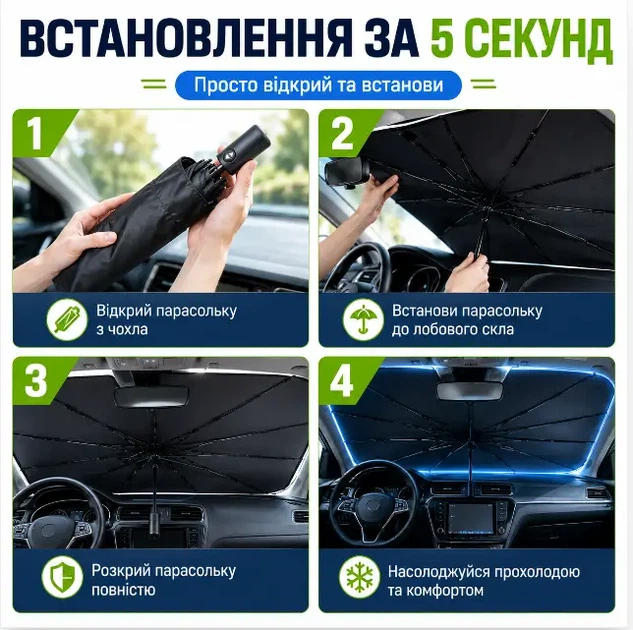 ВСТАНОВЛЕННЯ ЗА 5 СЕКУНД

Просто відкрий та встанови

1

Відкрий парасольку з чохла

2

Встанови парасольку до лобового скла

3

Розкрий парасольку повністю

4

Насолоджуйся прохолодою та комфортом