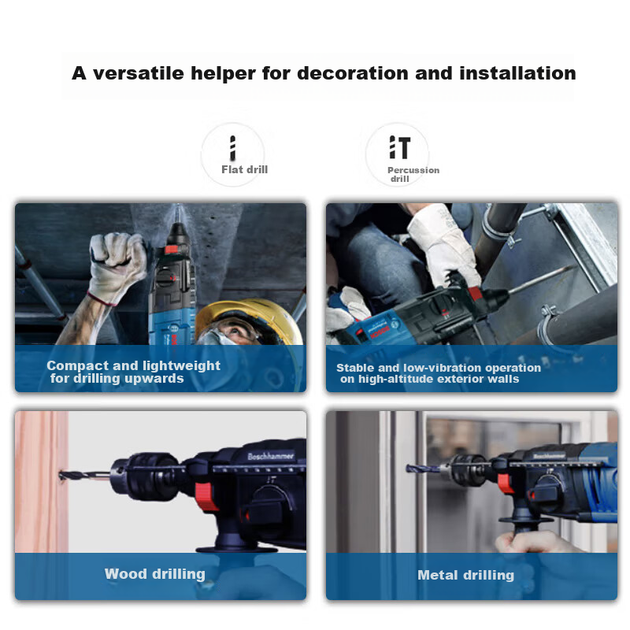 A versatile helper for decoration and installation

Flat drill

Percussion drill

Compact and lightweight for drilling upwards

Stable and low-vibration operation on high-altitude exterior walls

Boschhammer

Wood drilling

Boschhammer

Metal drilling