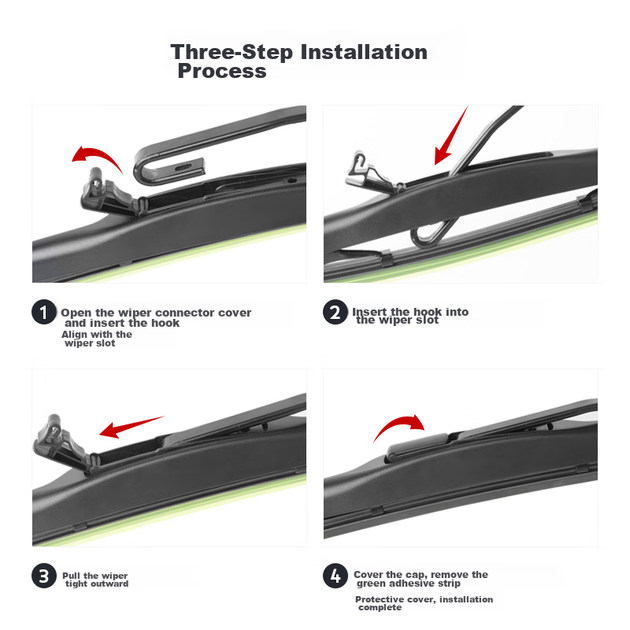 Three-Step Installation Process

1 Open the wiper connector cover and insert the hook
Align with the wiper slot

2 Insert the hook into the wiper slot

3 Pull the wiper tight outward

4 Cover the cap, remove the green adhesive strip
Protective cover, installation complete