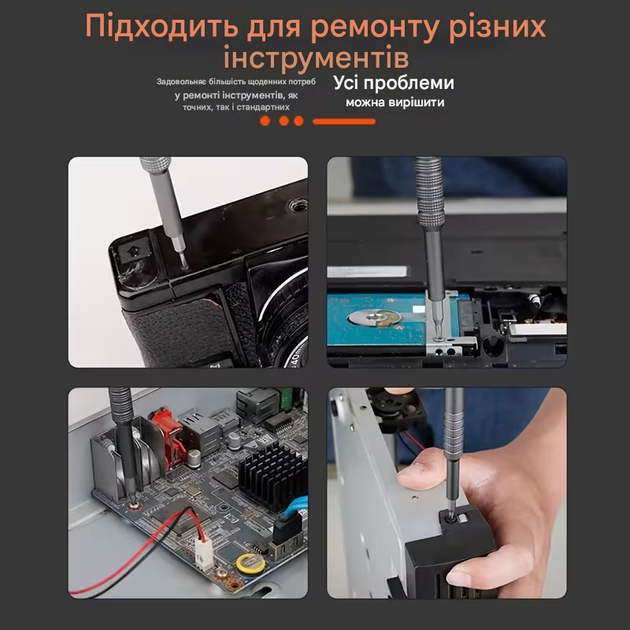 Підходить для ремонту різних інструментів

Задовольняє більшість щоденних потреб у ремонті інструментів, як точних, так і стандартних

Усі проблеми можна вирішити