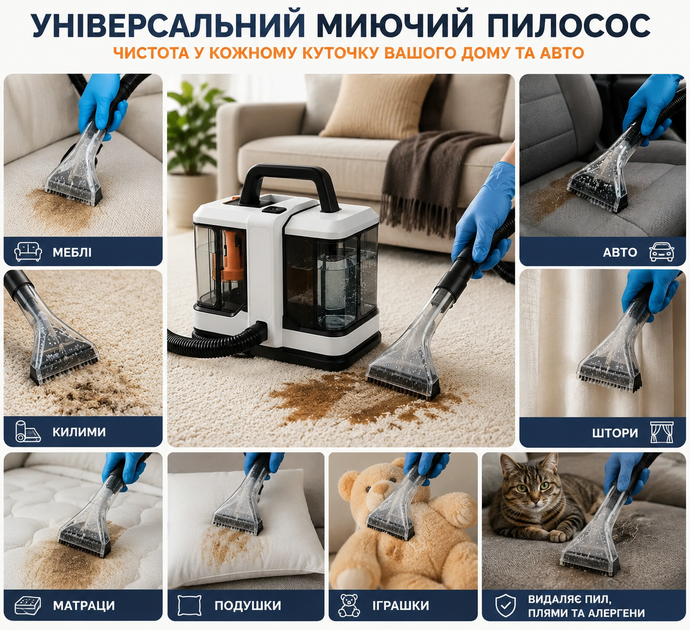 УНІВЕРСАЛЬНИЙ МИЮЧИЙ ПИЛОСОС
ЧИСТОТА У КОЖНОМУ КУТОЧКУ ВАШОГО ДОМУ ТА АВТО

МЕБЛІ

АВТО

КИЛИМИ

ШТОРИ

МАТРАЦИ

ПОДУШКИ

ІГРАШКИ

ВИДАЛЯЄ ПИЛ, ПЛЯМИ ТА АЛЕРГЕНИ