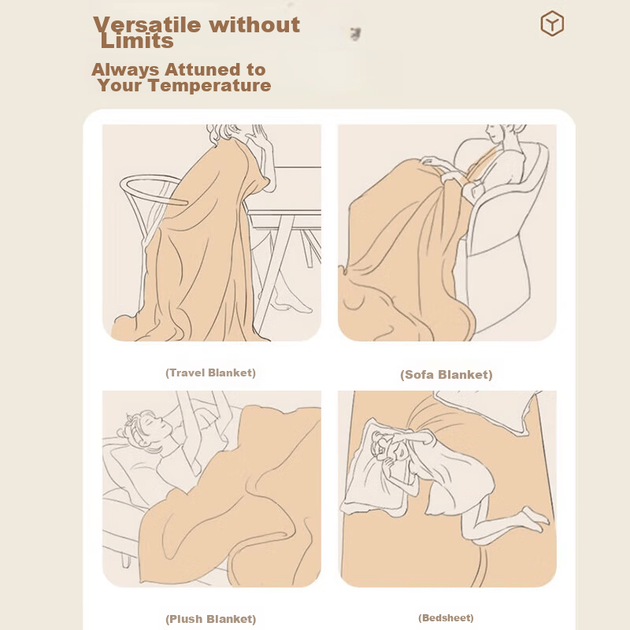 Versatile without Limits

Always Attuned to Your Temperature

(Travel Blanket)

(Sofa Blanket)

(Plush Blanket)

(Bedsheet)