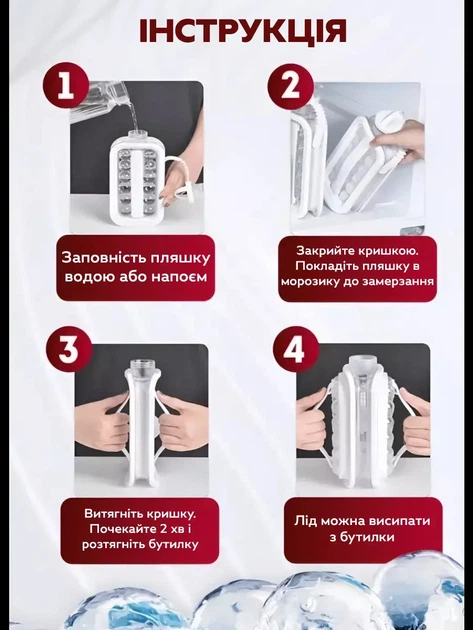 ІНСТРУКЦІЯ

1

Заповність пляшку водою або напоєм

2

Закрийте кришкою. Покладіть пляшку в морозику до замерзання

3

Витягніть кришку. Почекайте 2 хв і розтягніть бутилку

4

Лід можна висипати з бутилки