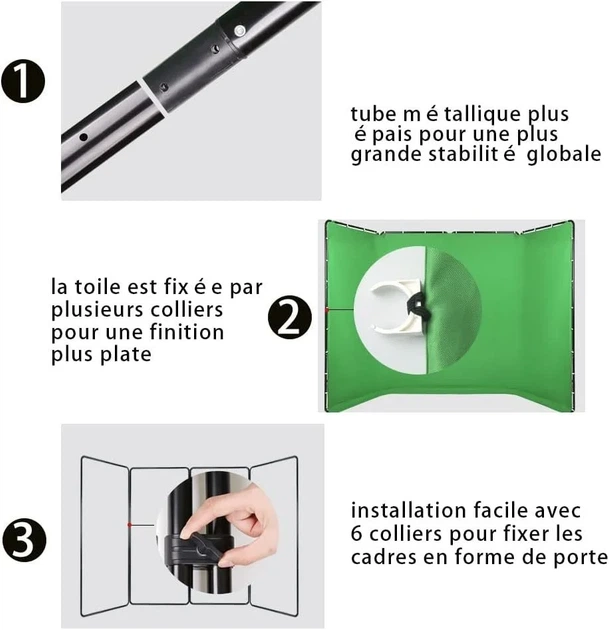 1

tube m é tallique plus é pais pour une plus grande stabilit é globale

la toile est fix é e par plusieurs colliers pour une finition plus plate

2

3

installation facile avec 6 colliers pour fixer les cadres en forme de porte