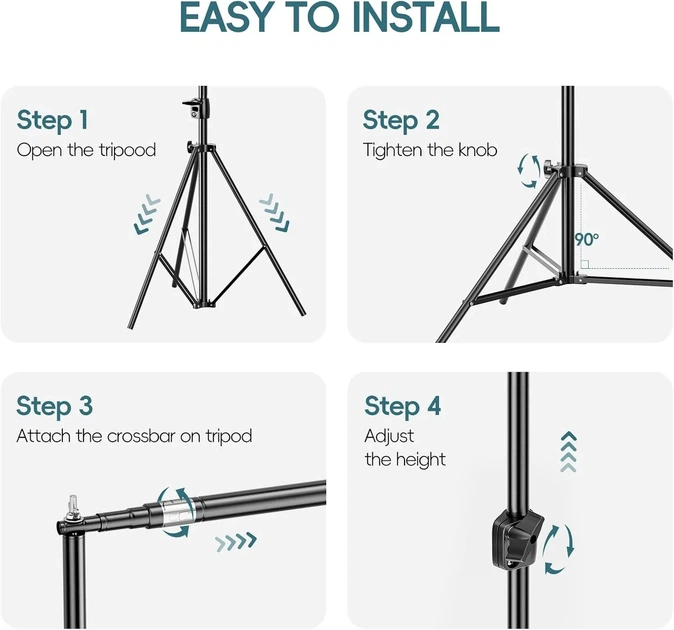 EASY TO INSTALL

Step 1
Open the tripood

Step 2
Tighten the knob

90°

Step 3
Attach the crossbar on tripod

Step 4
Adjust
the height