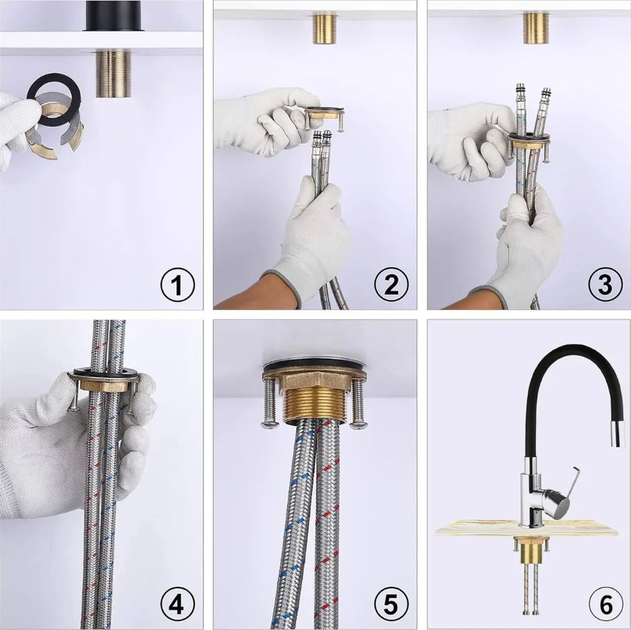 1

2

3

4

5

6