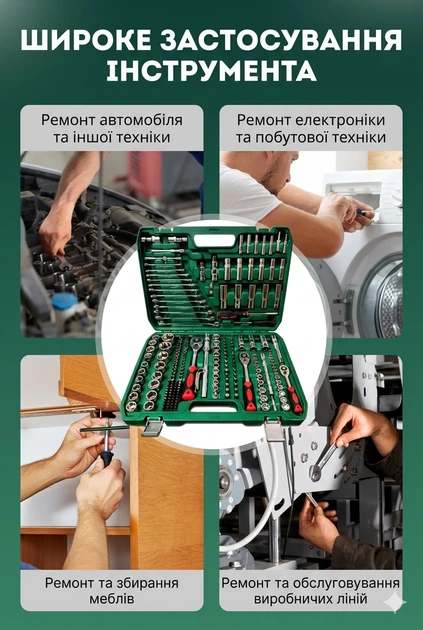 ШИРОКЕ ЗАСТОСУВАННЯ ІНСТРУМЕНТА

Ремонт автомобіля та іншої техніки

Ремонт електроніки та побутової техніки

Ремонт та збирання меблів

Ремонт та обслуговування виробничих ліній