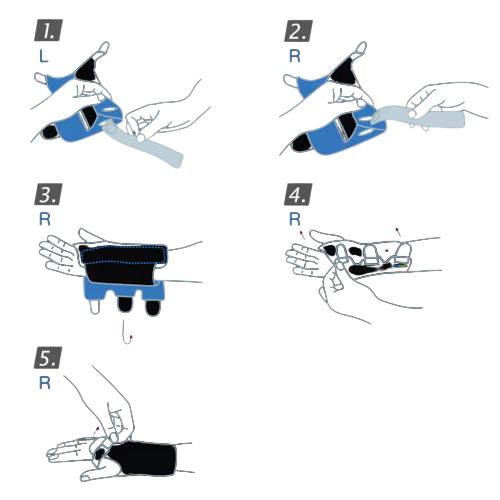 1.
L

2.
R

3.
R

4.
R

5.
R