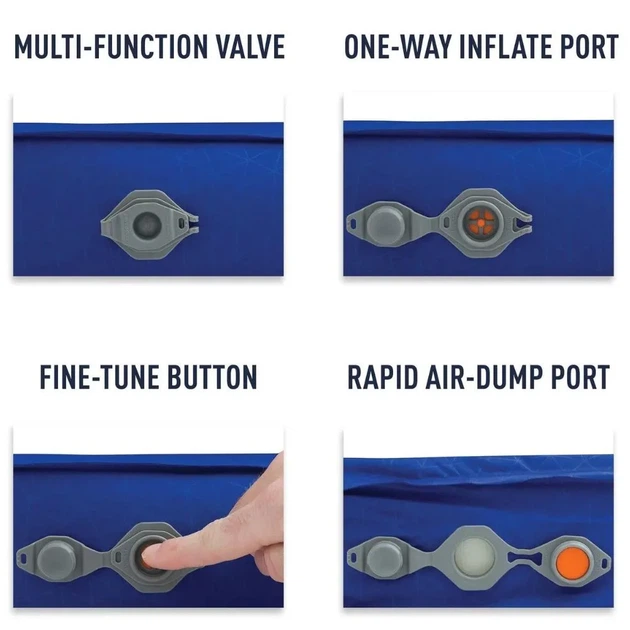 MULTI-FUNCTION VALVE

ONE-WAY INFLATE PORT

FINE-TUNE BUTTON

RAPID AIR-DUMP PORT