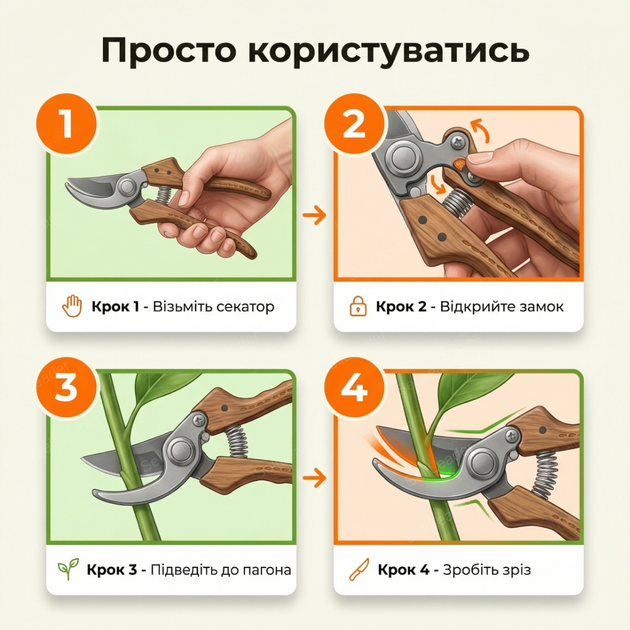 Просто користуватись

1

Крок 1 - Візьміть секатор

2

Крок 2 - Відкрийте замок

3

Крок 3 - Підведіть до пагона

4

Крок 4 - Зробіть зріз