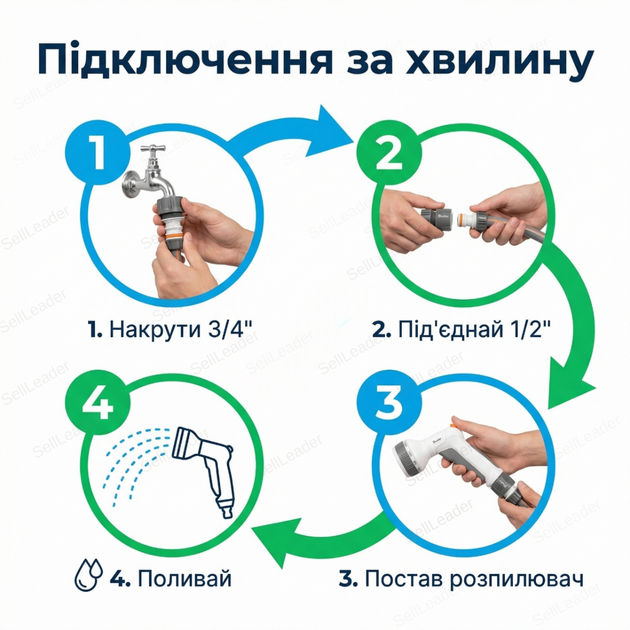 Підключення за хвилину

1

2

1. Накрути 3/4"

2. Під'єднай 1/2"

4

3

4. Поливай

3. Постав розпилювач

SellLeader