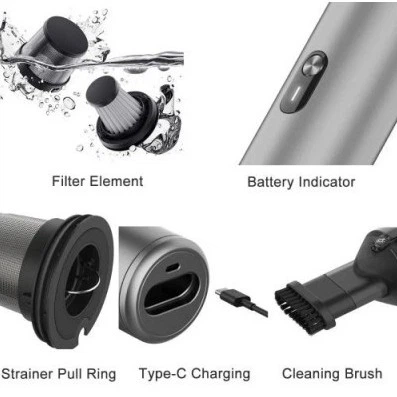 Filter Element

Battery Indicator

Strainer Pull Ring

Type-C Charging

Cleaning Brush