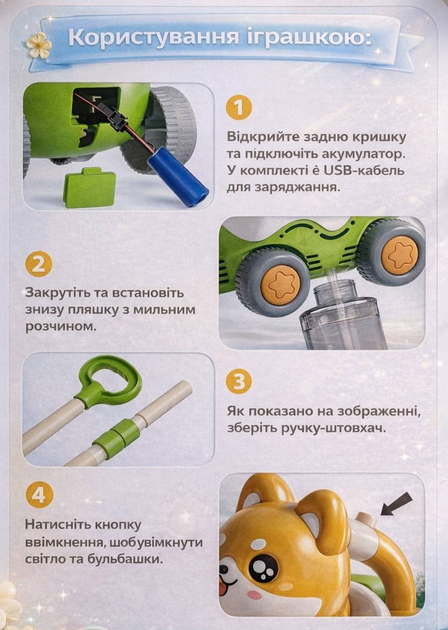 Користування іграшкою:

1

Відкрийте задню кришку та підключіть акумулятор. У комплекті є USB-кабель для заряджання.

2

Закрутіть та встановіть знизу пляшку з мильним розчином.

3

Як показано на зображенні, зберіть ручку-штовхач.

4

Натисніть кнопку ввімкнення, шобувімкнути світло та бульбашки.