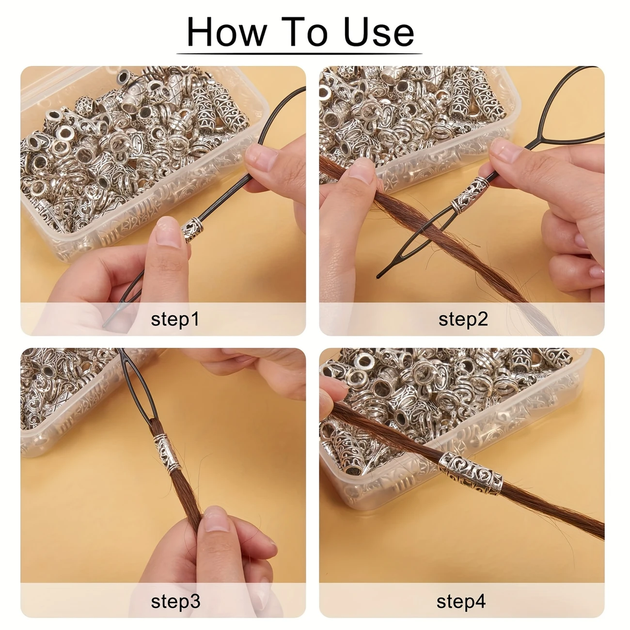 How To Use

step1

step2

step3

step4