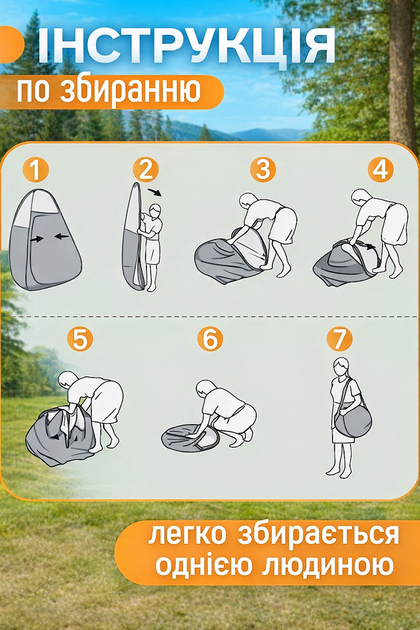 ІНСТРУКЦІЯ

по збиранню

1

2

3

4

5

6

7

легко збирається однією людиною