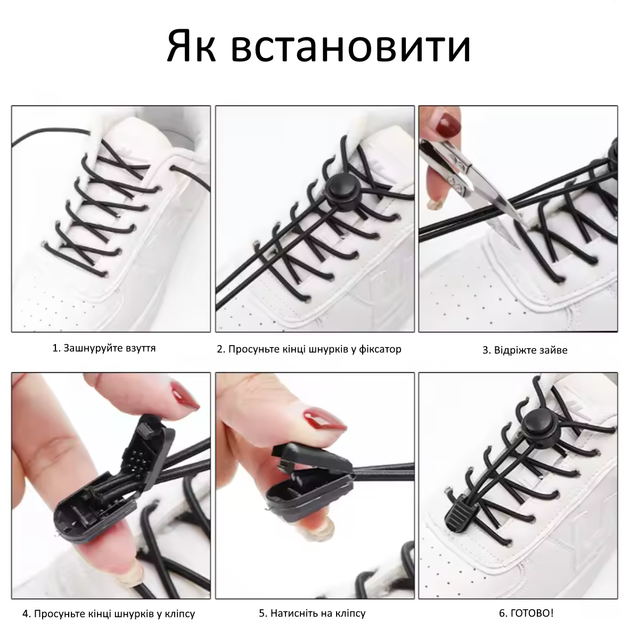 Як встановити

1. Зашнуруйте взуття

2. Просуньте кінці шнурків у фіксатор

3. Відріжте зайве

4. Просуньте кінці шнурків у кліпсу

5. Натисніть на кліпсу

6. ГОТОВО!