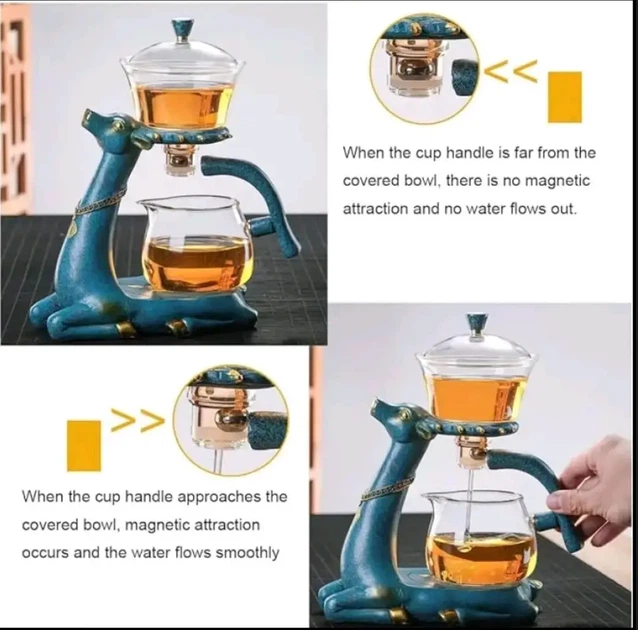 <<

When the cup handle is far from the covered bowl, there is no magnetic attraction and no water flows out.

>>

When the cup handle approaches the covered bowl, magnetic attraction occurs and the water flows smoothly